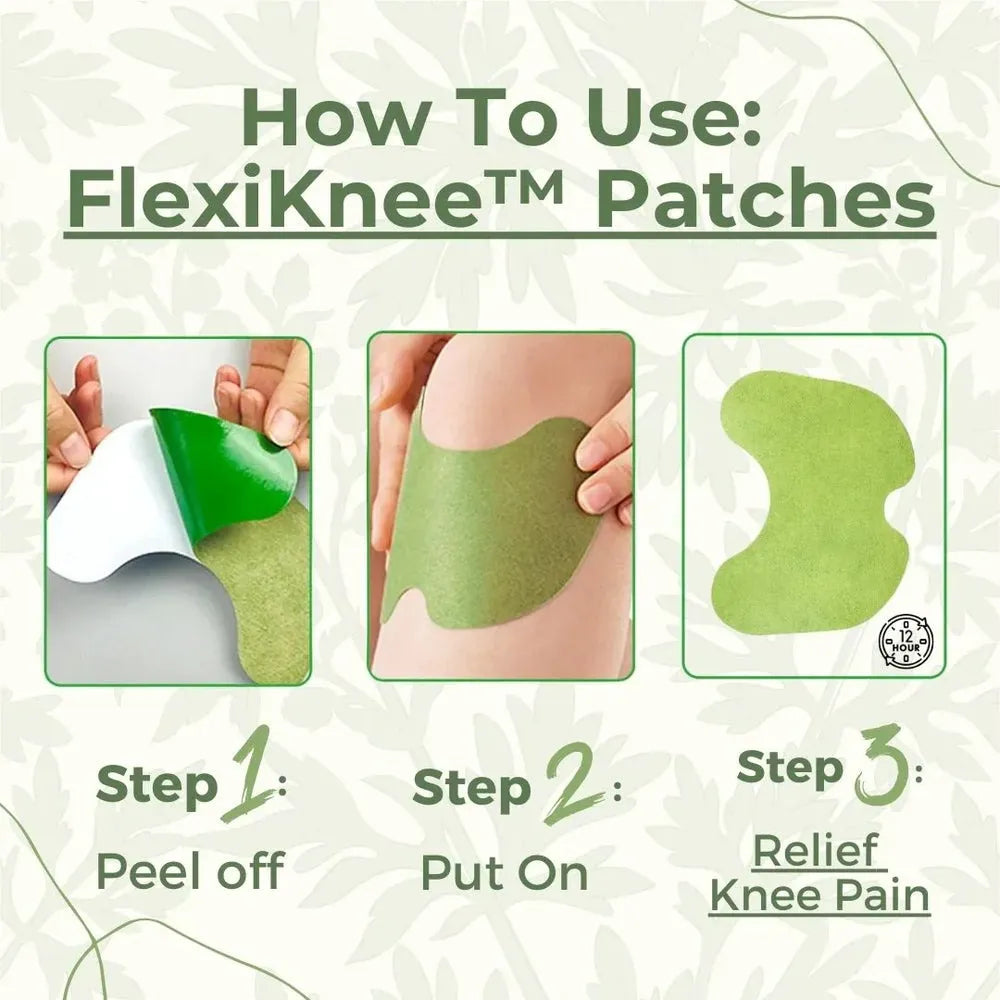 How To Use:
FlexiKnee™ Patches

12 HOUR

Step 1:
Peel off

Step 2:
Put On

Step 3:
Relief Knee Pain