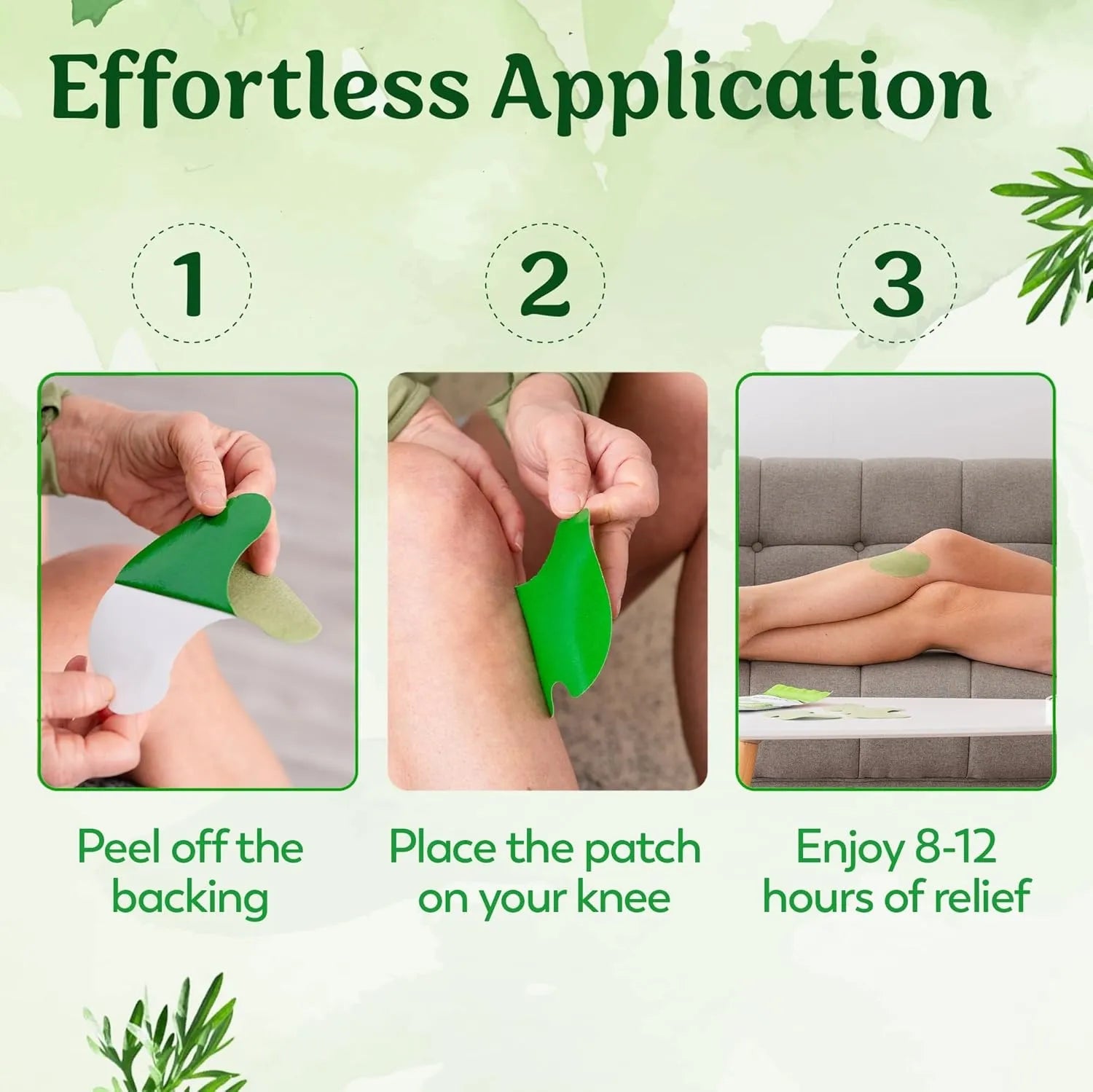 Effortless Application

1

2

3

Peel off the backing

Place the patch on your knee

Enjoy 8-12 hours of relief